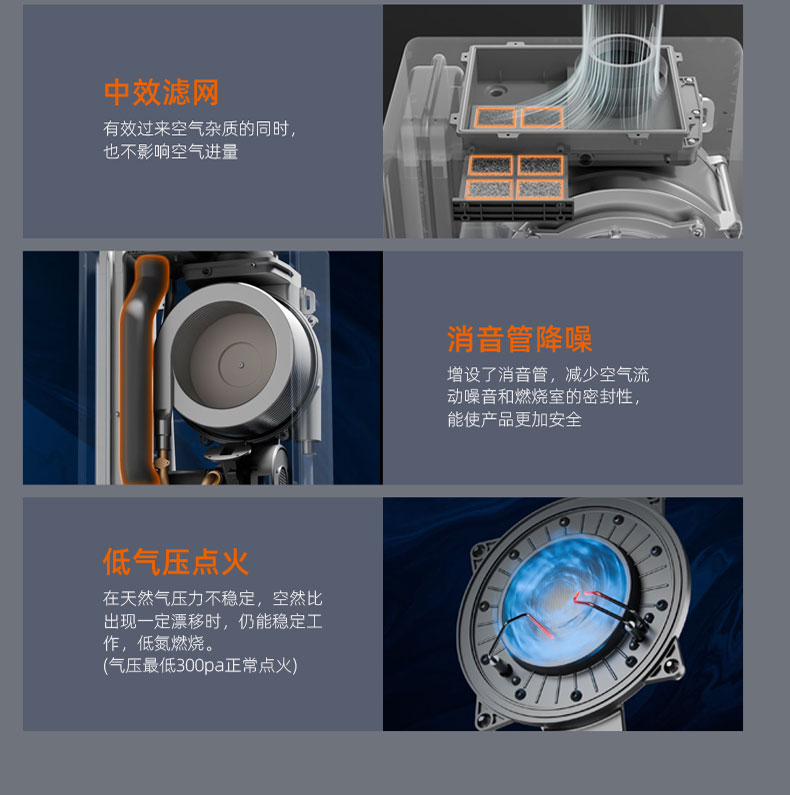 中效滤网

有效过来空气杂质的同时，也不影响空气进量

消音管降噪

增设了消音管，减少空气流动噪音和燃烧室的密封性，能使产品更加安全

低气压点火

在天然气压力不稳定，空然比出现一定漂移时，仍能稳定工作，低氮燃烧。
(气压最低300pa正常点火)